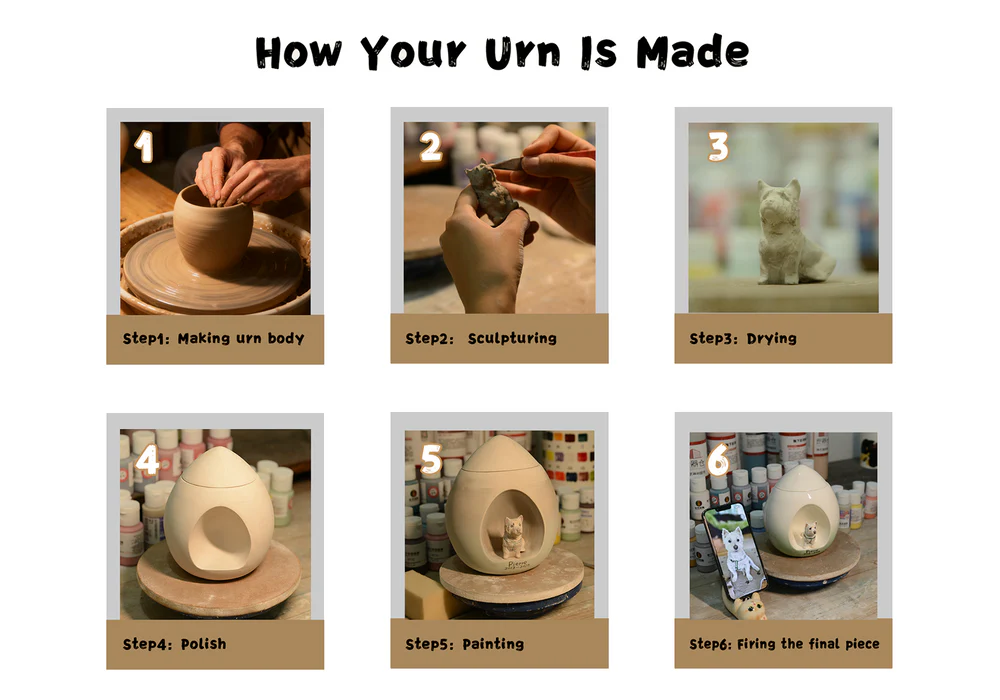 How Your Urn Is Made

1

Step1: Making urn body

2

Step2: Sculpturing

3

Step3: Drying

4

Step4: Polish

5

Step5: Painting

6

Step6: Firing the final piece